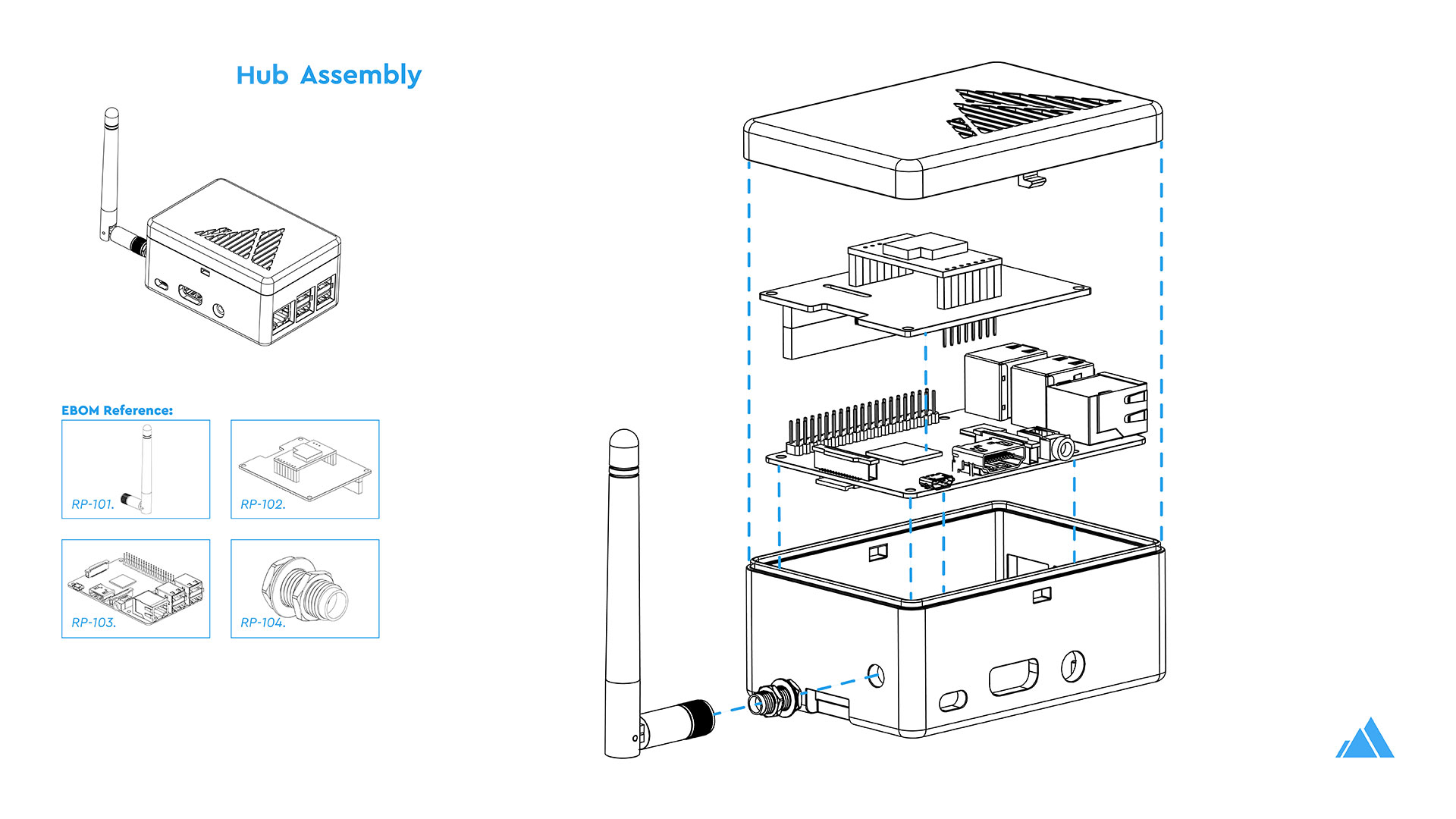 Hub Assembly

EBOM Reference:

RP-101.

RP-102.

RP-103.

RP-104.